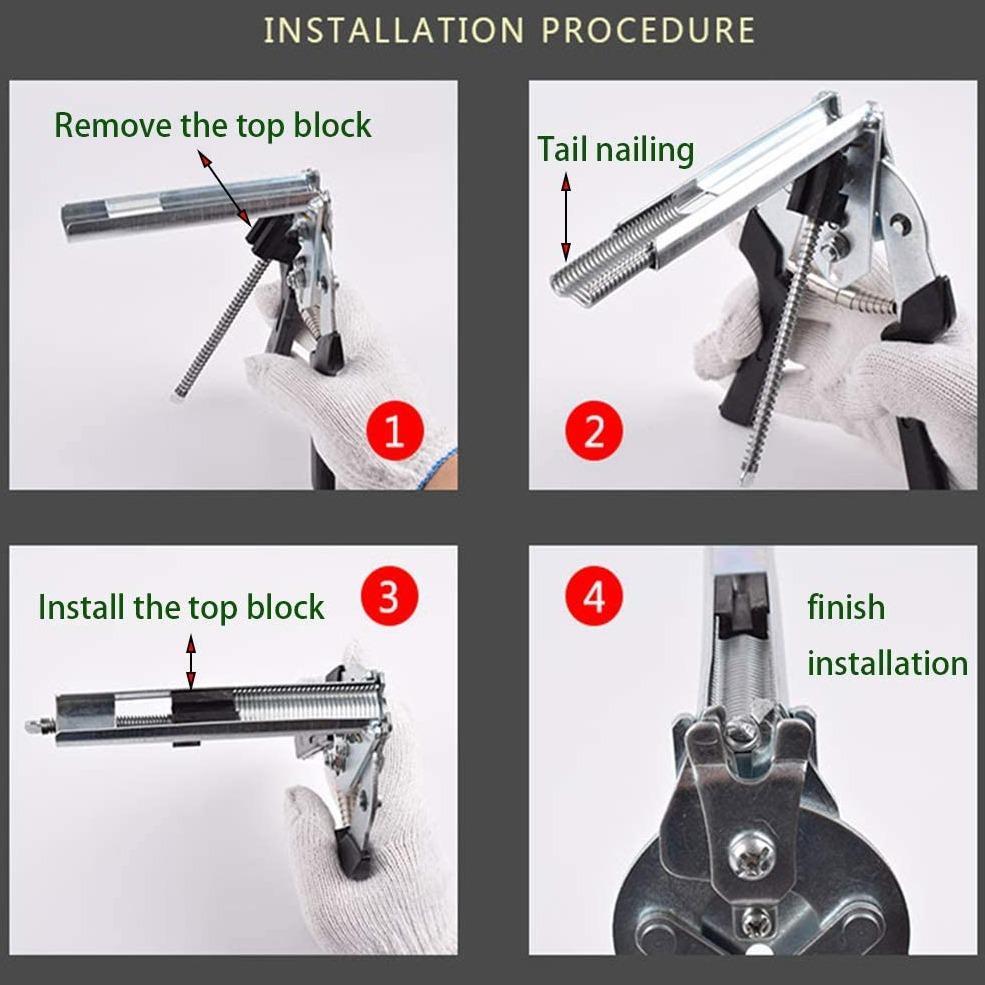 INSTALLATION PROCEDURE

Remove the top block

1

Tail nailing

2

Install the top block

3

4

finish installation